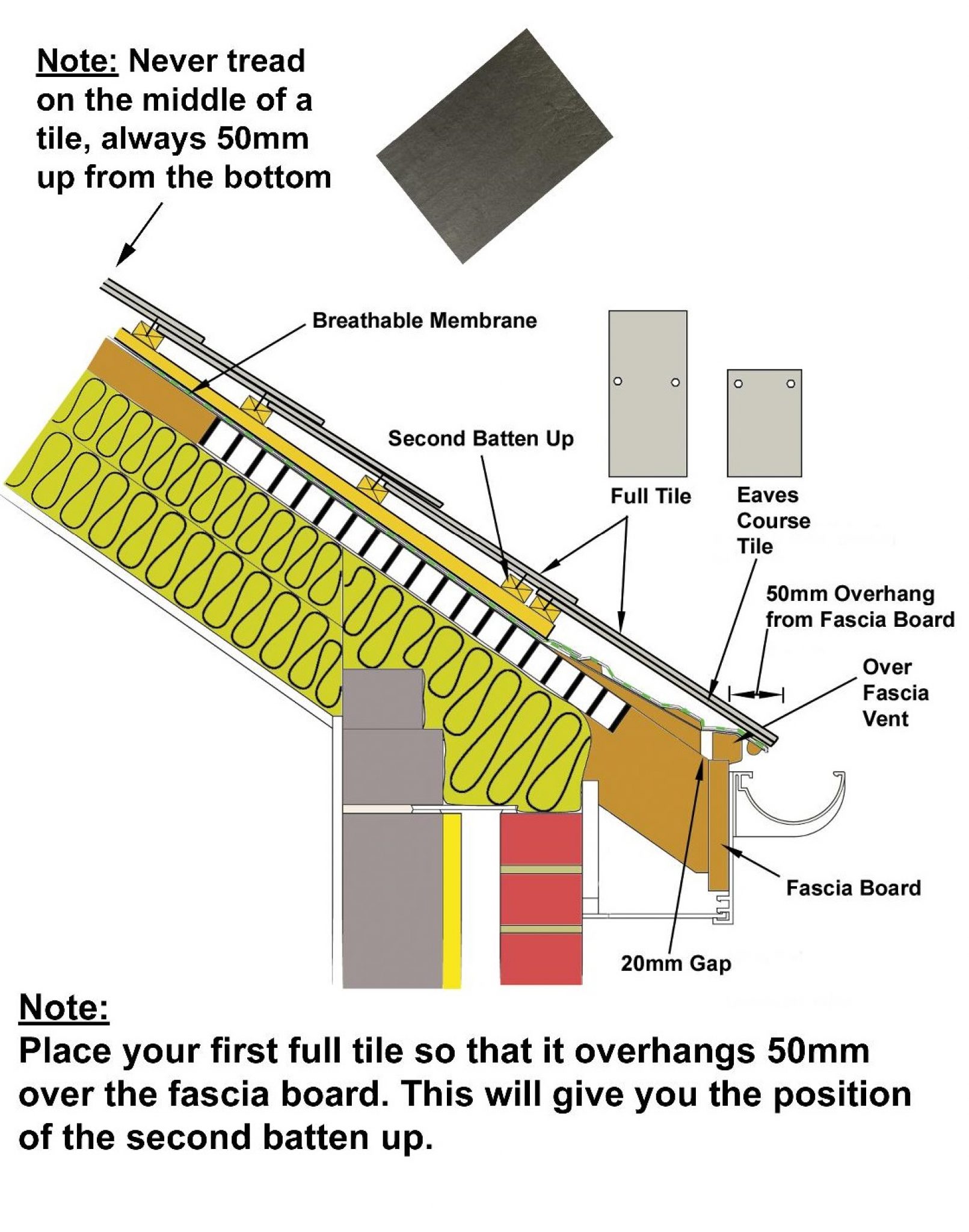 Note: Never tread on the middle of a tile, always 50mm up from the bottom

Breathable Membrane

Second Batten Up

Full Tile

Eaves Course Tile

50mm Overhang from Fascia Board

Over Fascia Vent

Fascia Board

20mm Gap

Note:
Place your first full tile so that it overhangs 50mm over the fascia board. This will give you the position of the second batten up.