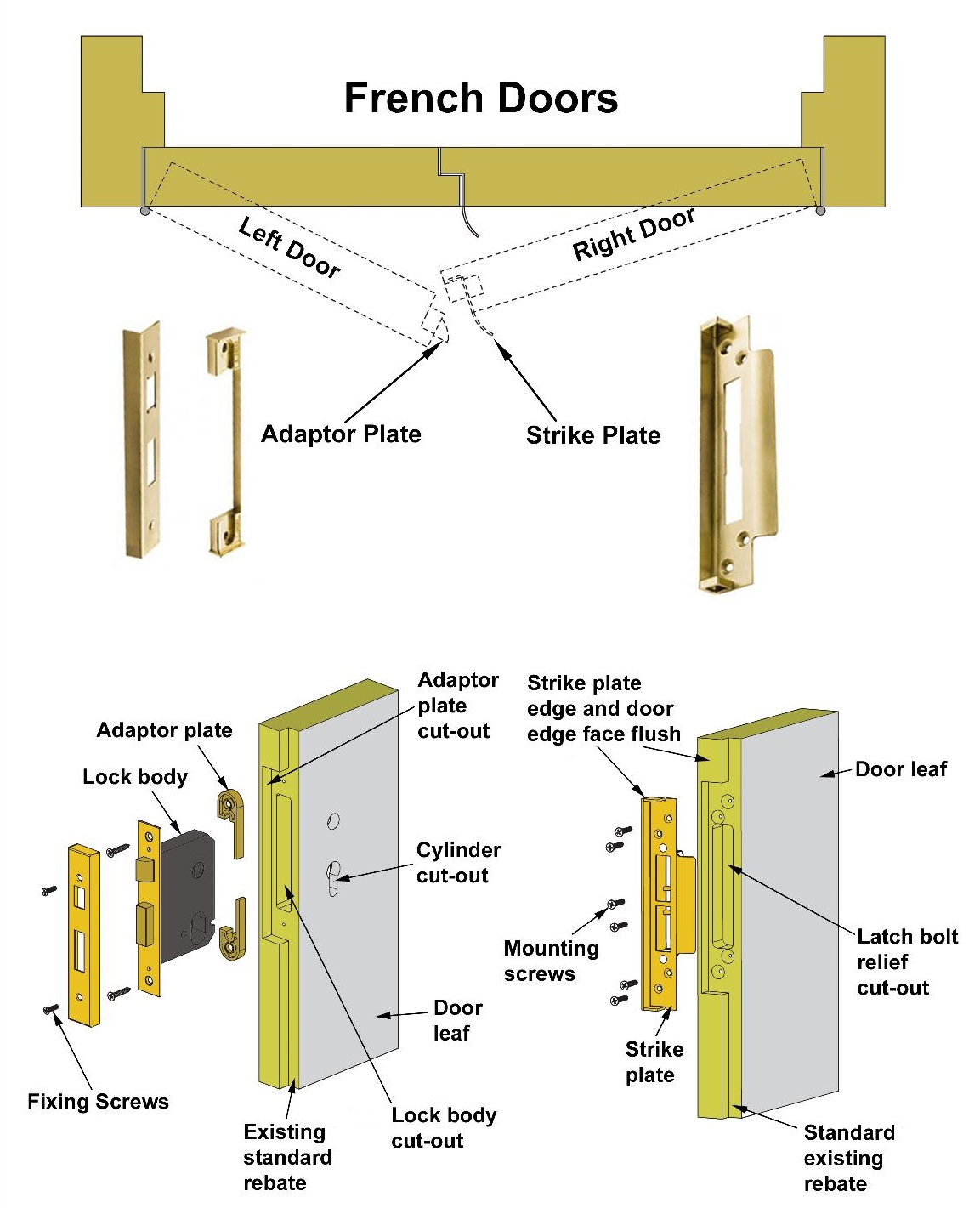 French Doors

Left Door

Right Door

Adaptor Plate

Strike Plate

Adaptor plate

Lock body

Adaptor plate cut-out

Cylinder cut-out

Door leaf

Fixing Screws

Existing standard rebate

Lock body cut-out

Strike plate edge and door edge face flush

Door leaf

Mounting screws

Latch bolt relief cut-out

Strike plate

Standard existing rebate