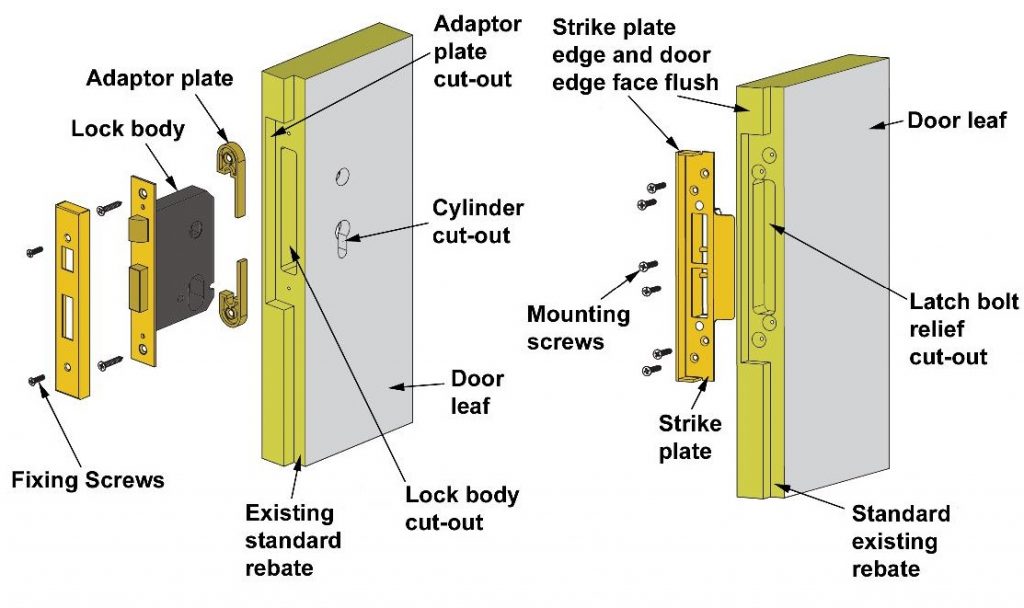 Adaptor plate cut-out

Adaptor plate

Lock body

Cylinder cut-out

Door leaf

Fixing Screws

Existing standard rebate

Lock body cut-out

Strike plate edge and door edge face flush

Door leaf

Mounting screws

Latch bolt relief cut-out

Strike plate

Standard existing rebate