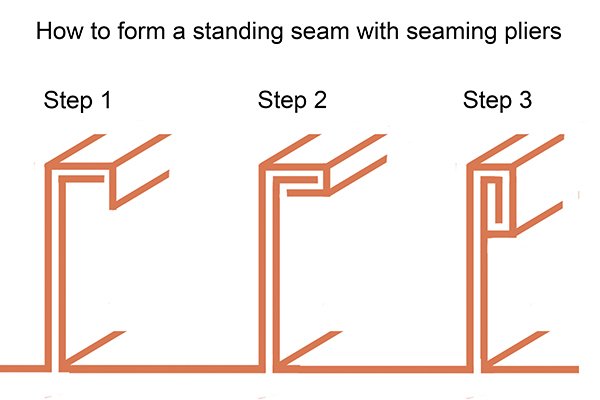 How to form a standing seam with seaming pliers

Step 1

Step 2

Step 3