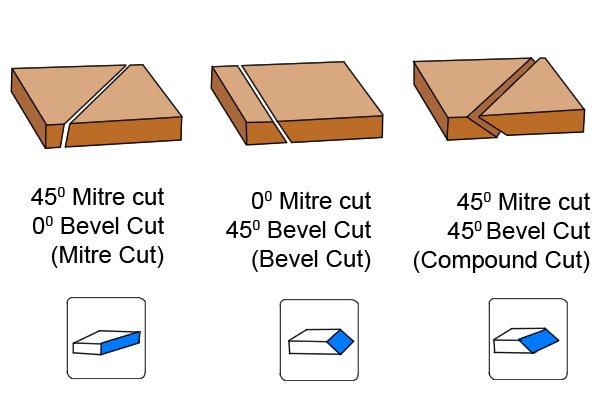 $45^0$ Mitre cut
$0^0$ Bevel Cut
(Mitre Cut)

$0^0$ Mitre cut
$45^0$ Bevel Cut
(Bevel Cut)

$45^0$ Mitre cut
$45^0$ Bevel Cut
(Compound Cut)