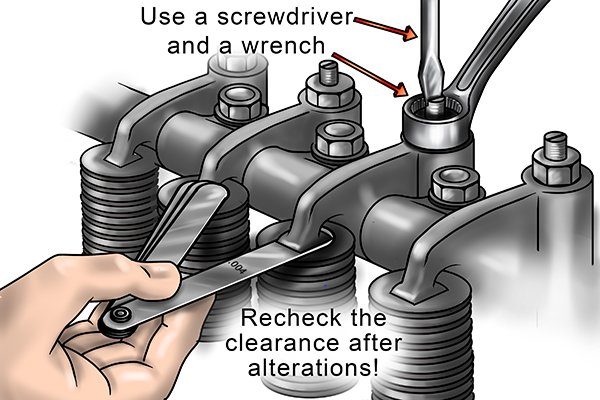 Use a screwdriver and a wrench

.004

Recheck the clearance after alterations!