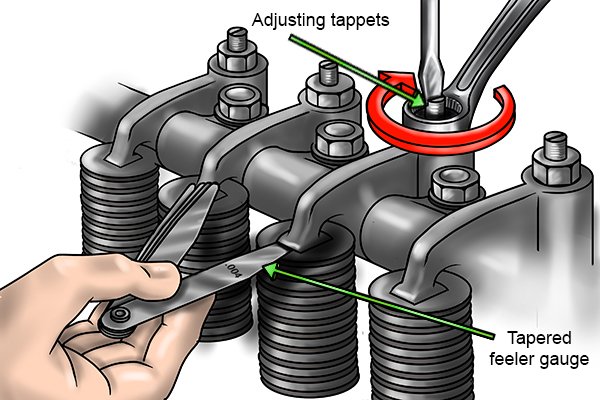 Adjusting tappets

.004

Tapered feeler gauge