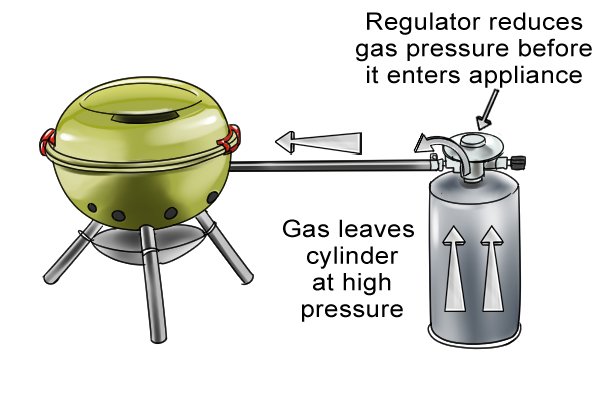 Regulator reduces gas pressure before it enters appliance

Gas leaves cylinder at high pressure