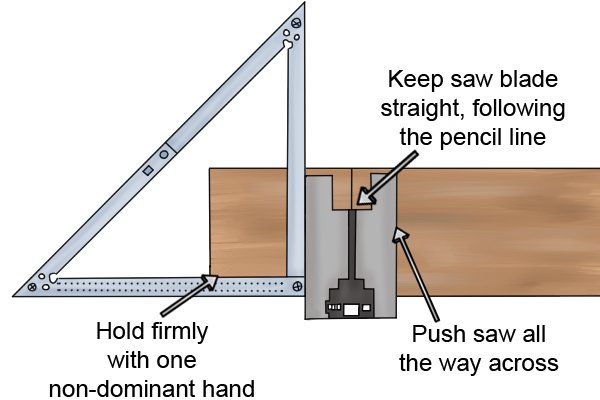 Keep saw blade straight, following the pencil line

Hold firmly with one non-dominant hand

Push saw all the way across