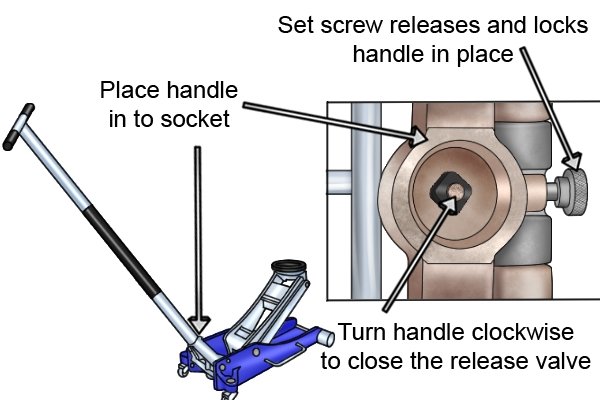 Set screw releases and locks handle in place

Place handle in to socket

Turn handle clockwise to close the release valve