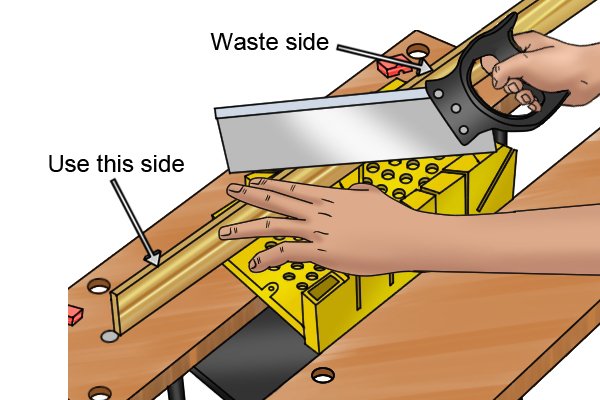 Waste side

Use this side