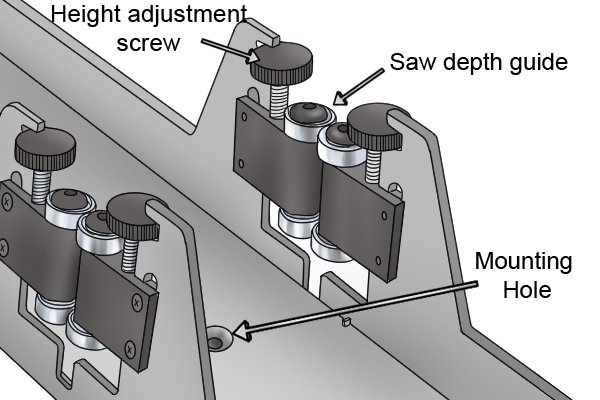 Height adjustment screw

Saw depth guide

Mounting Hole