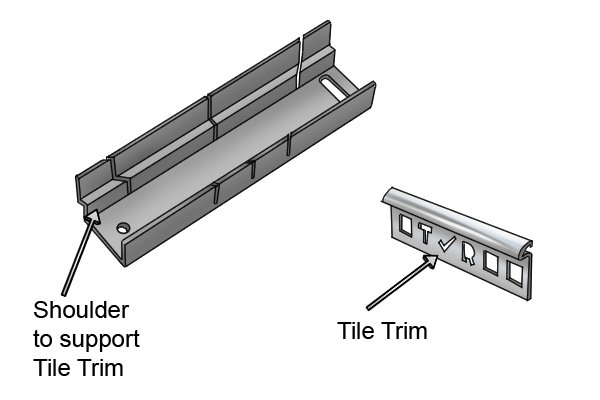 Shoulder to support Tile Trim

Tile Trim